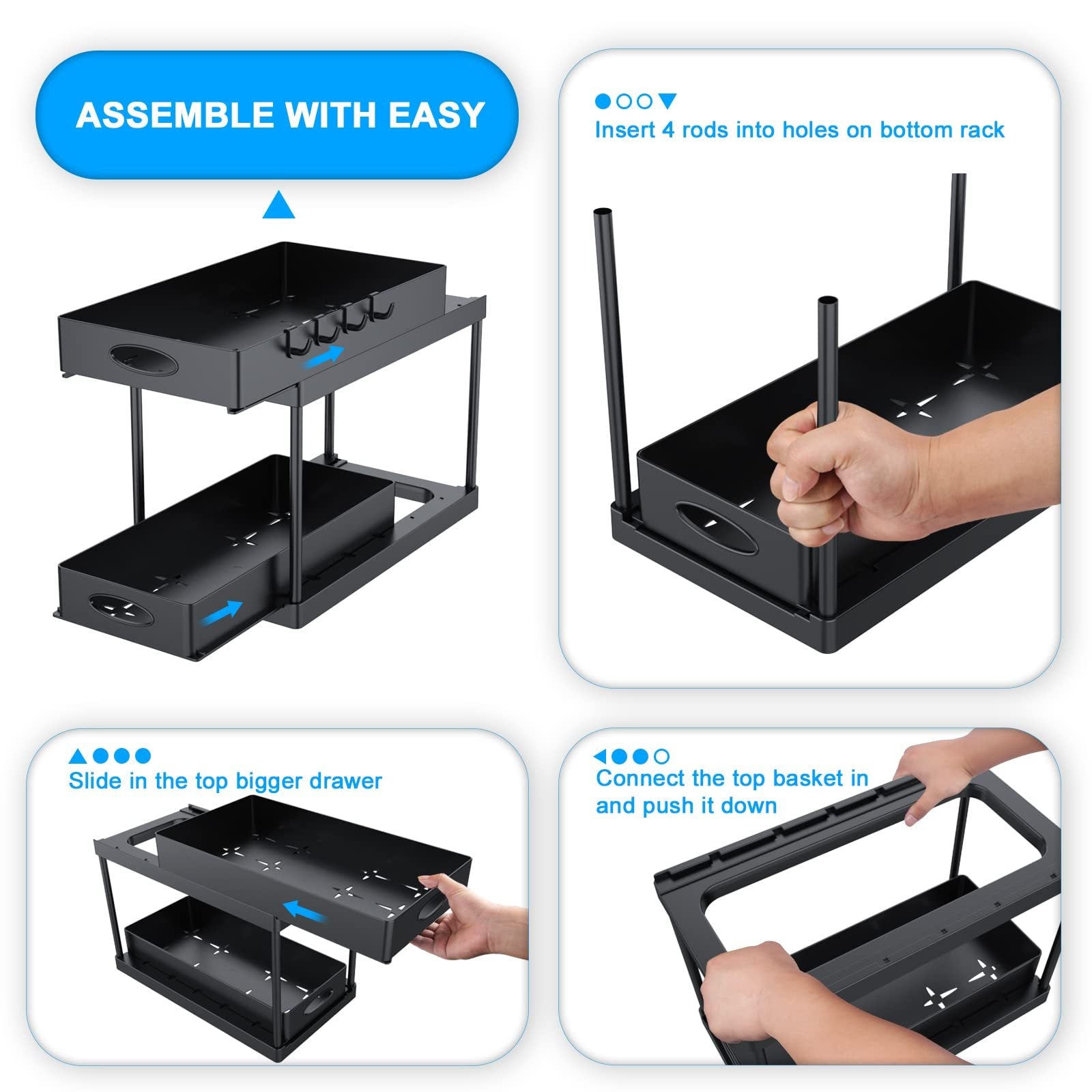 ASSEMBLE WITH EASY

Insert 4 rods into holes on bottom rack

Slide in the top bigger drawer

Connect the top basket in and push it down